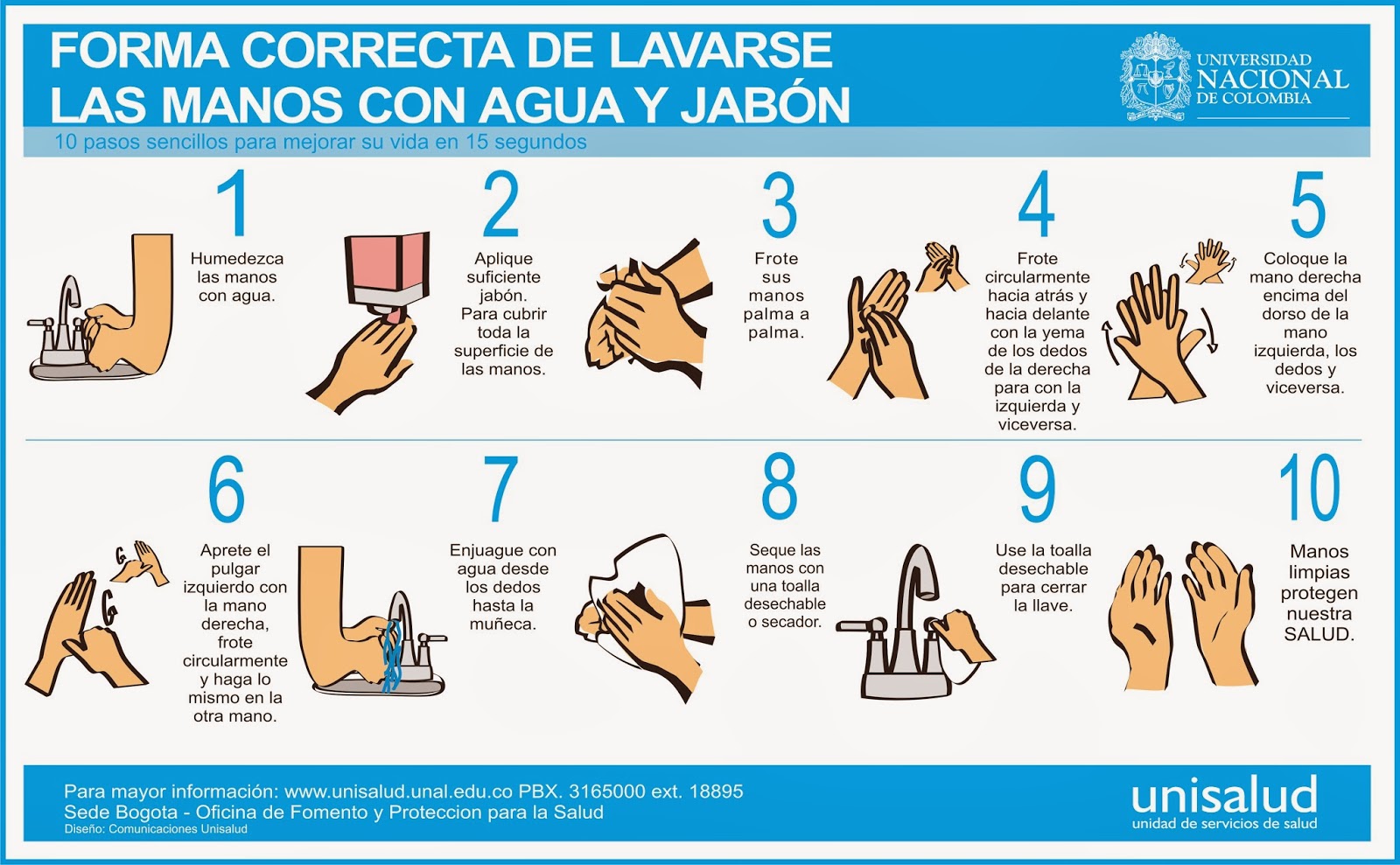 FORMA CORRECTA DE LAVARSE LAS MANOS CON AGUA Y JABÓN

UNIVERSIDAD NACIONAL DE COLOMBIA

10 pasos sencillos para mejorar su vida en 15 segundos

1
Humedezca las manos con agua.

2
Aplique suficiente jabón. Para cubrir toda la superficie de las manos.

3
Frote sus manos palma a palma.

4
Frote circularmente hacia atrás y hacia delante con la yema de los dedos de la derecha para con la izquierda y viceversa.

5
Coloque la mano derecha encima del dorso de la mano izquierda, los dedos y viceversa.

6
Aprete el pulgar izquierdo con la mano derecha, frote circularmente y haga lo mismo en la otra mano.

7
Enjuague con agua desde los dedos hasta la muñeca.

8
Seque las manos con una toalla desechable o secador.

9
Use la toalla desechable para cerrar la llave.

10
Manos limpias protegen nuestra SALUD.

Para mayor información: www.unisalud.unal.edu.co PBX. 3165000 ext. 18895
Sede Bogota - Oficina de Fomento y Proteccion para la Salud
Diseño: Comunicaciones Unisalud

unisalud
unidad de servicios de salud